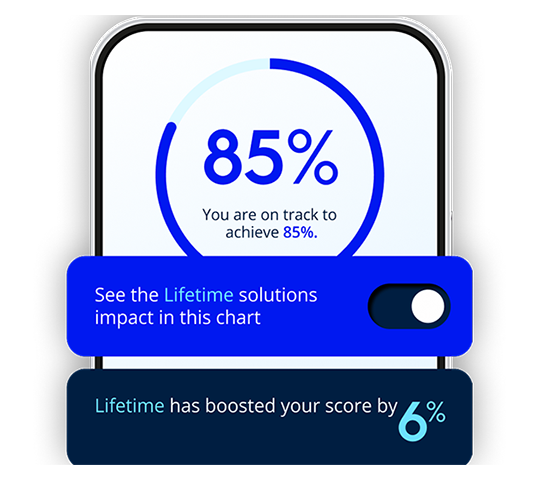 85%

You are on track to achieve 85%.

See the Lifetime solutions impact in this chart

Lifetime has boosted your score by 6%