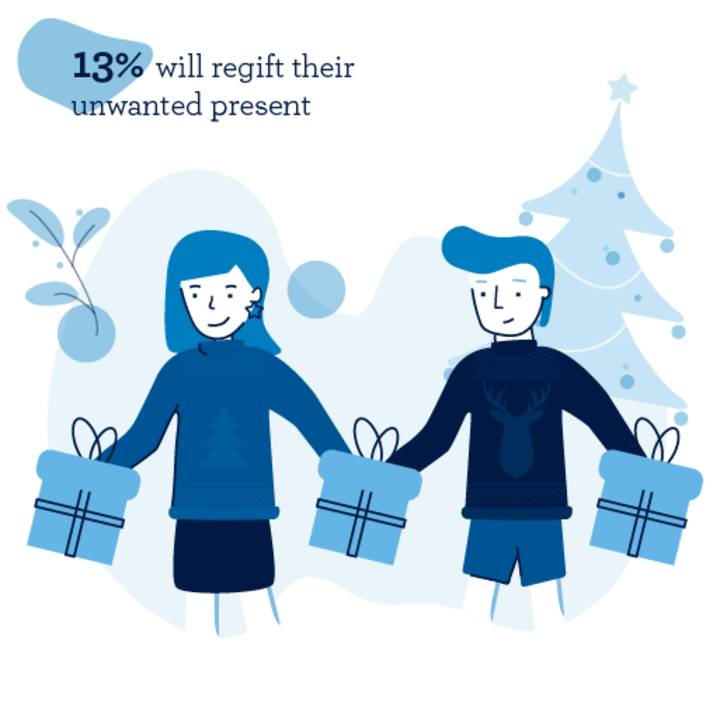 13% will regift their unwanted present