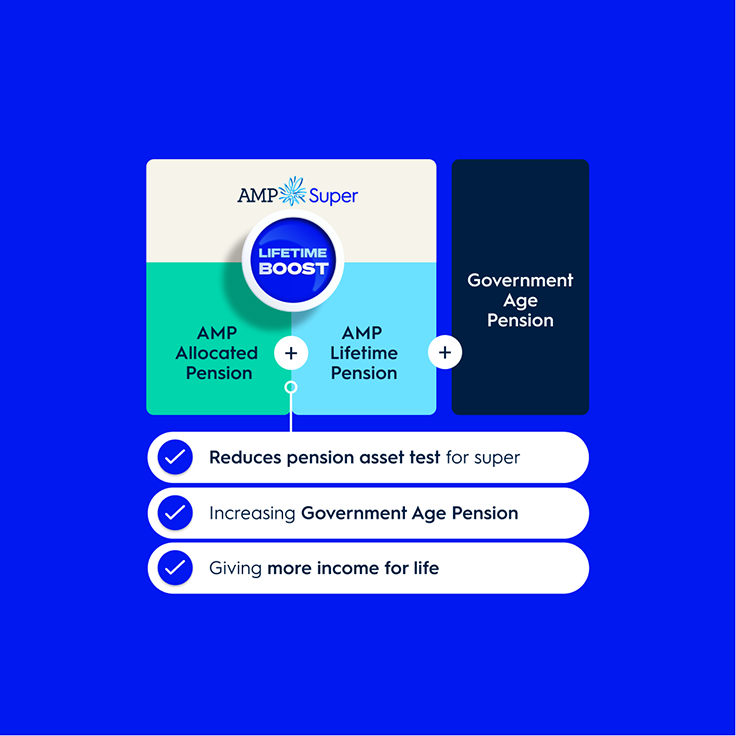 AMP Super

LIFETIME BOOST

AMP Allocated Pension

+

AMP Lifetime Pension

+

Government Age Pension

Reduces pension asset test for super

Increasing Government Age Pension

Giving more income for life